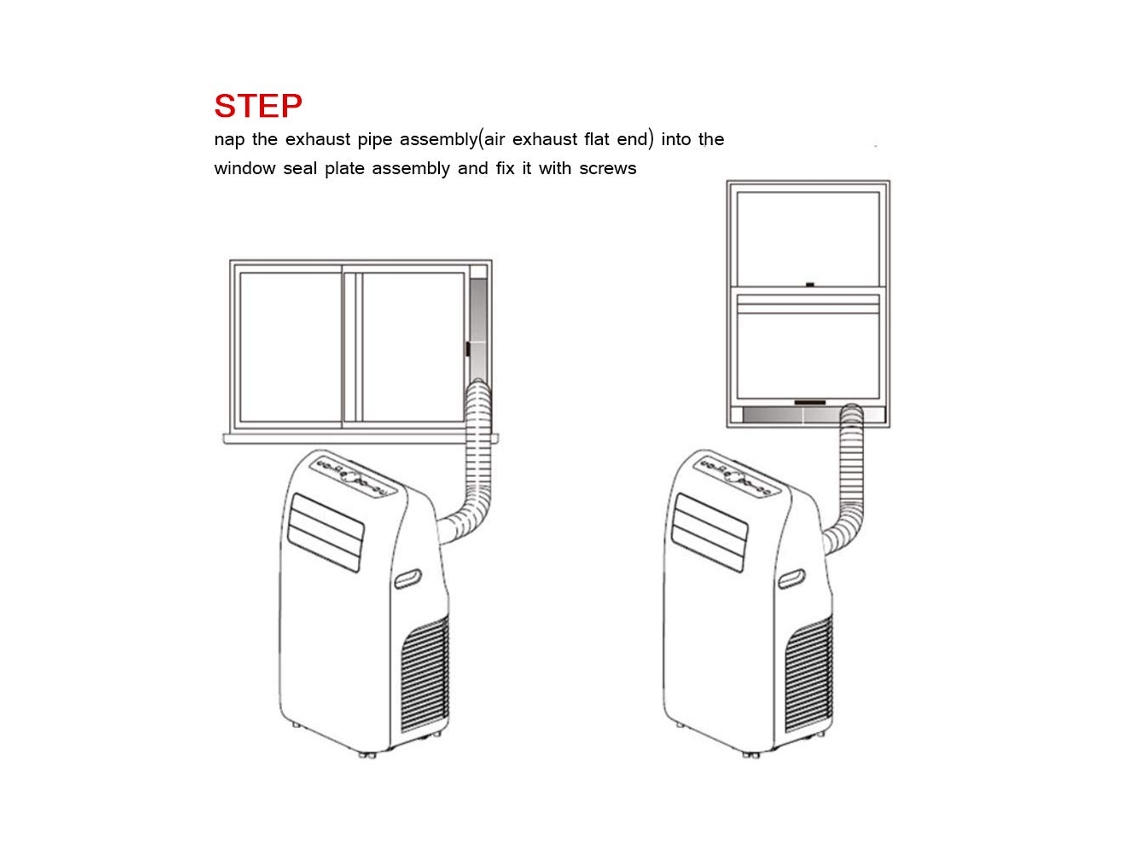 STEP
nap the exhaust pipe assembly(air exhaust flat end) into the window seal plate assembly and fix it with screws