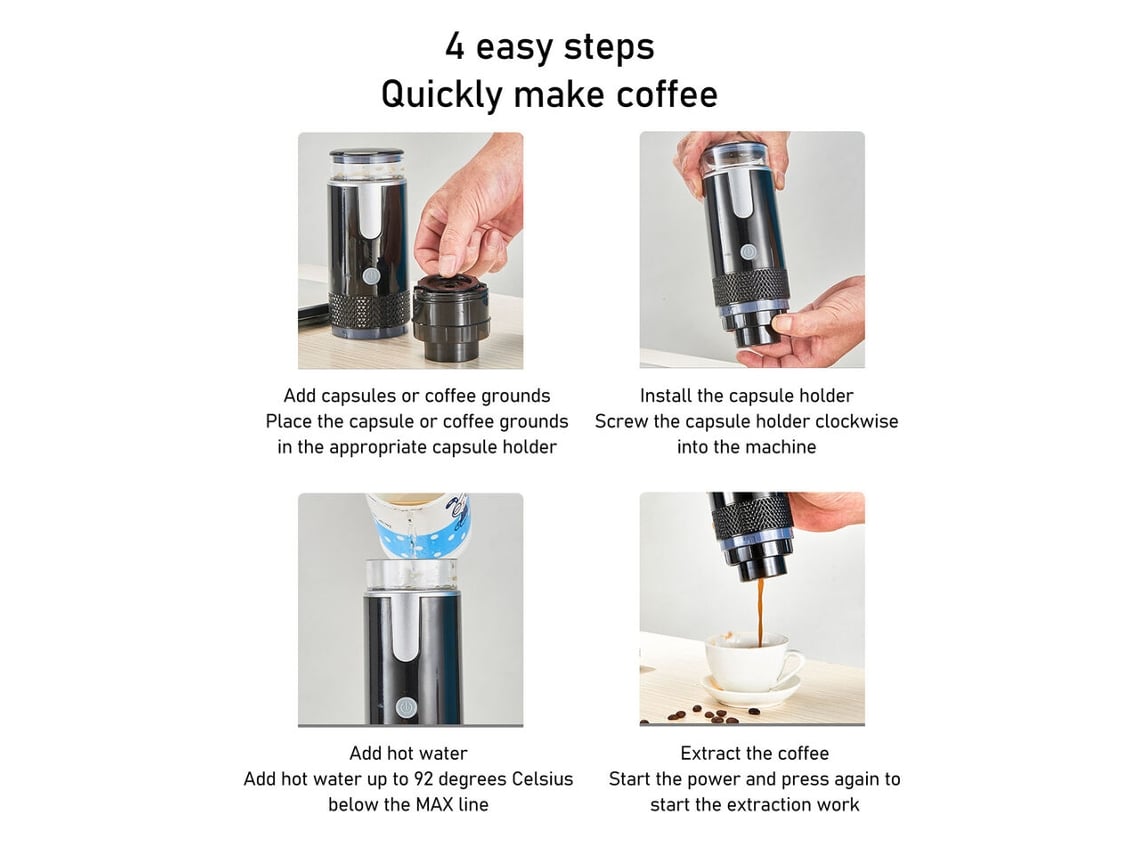 4 easy steps
Quickly make coffee

Add capsules or coffee grounds
Place the capsule or coffee grounds in the appropriate capsule holder

Install the capsule holder
Screw the capsule holder clockwise into the machine

Add hot water
Add hot water up to 92 degrees Celsius below the MAX line

Extract the coffee
Start the power and press again to start the extraction work