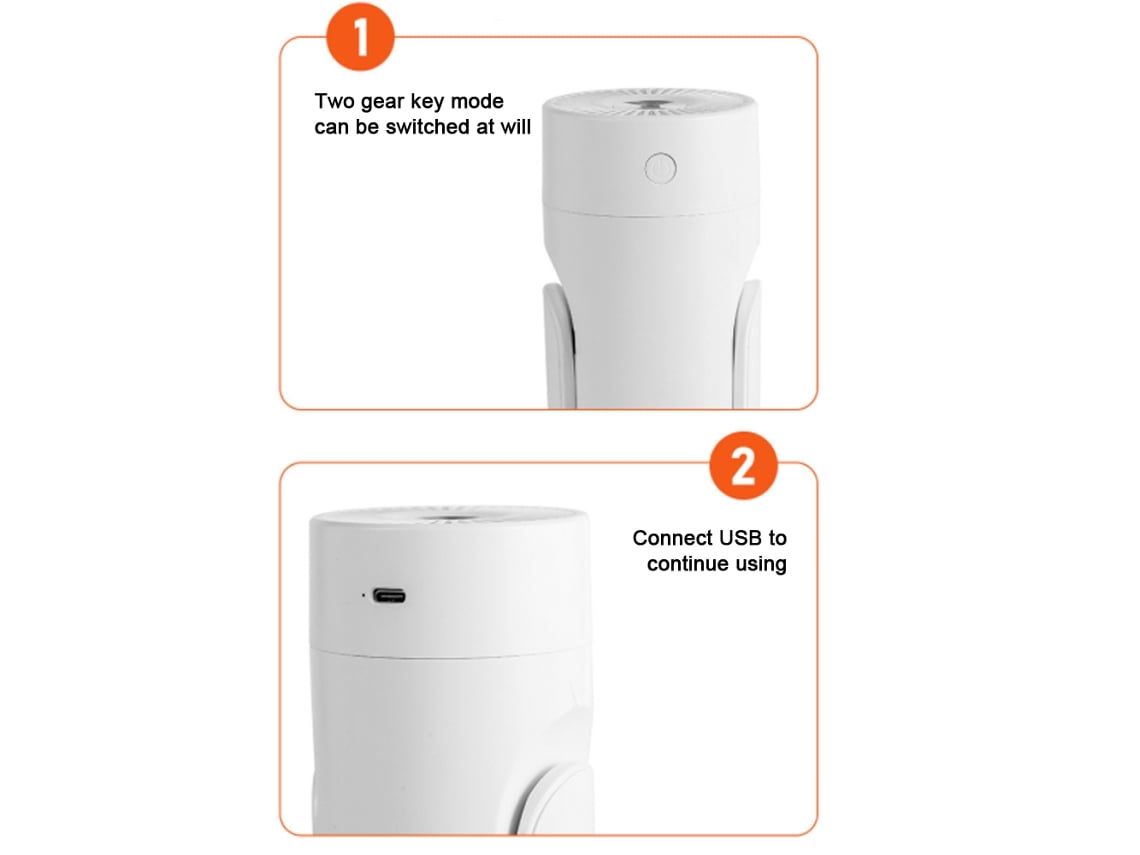 1

Two gear key mode can be switched at will

2

Connect USB to continue using