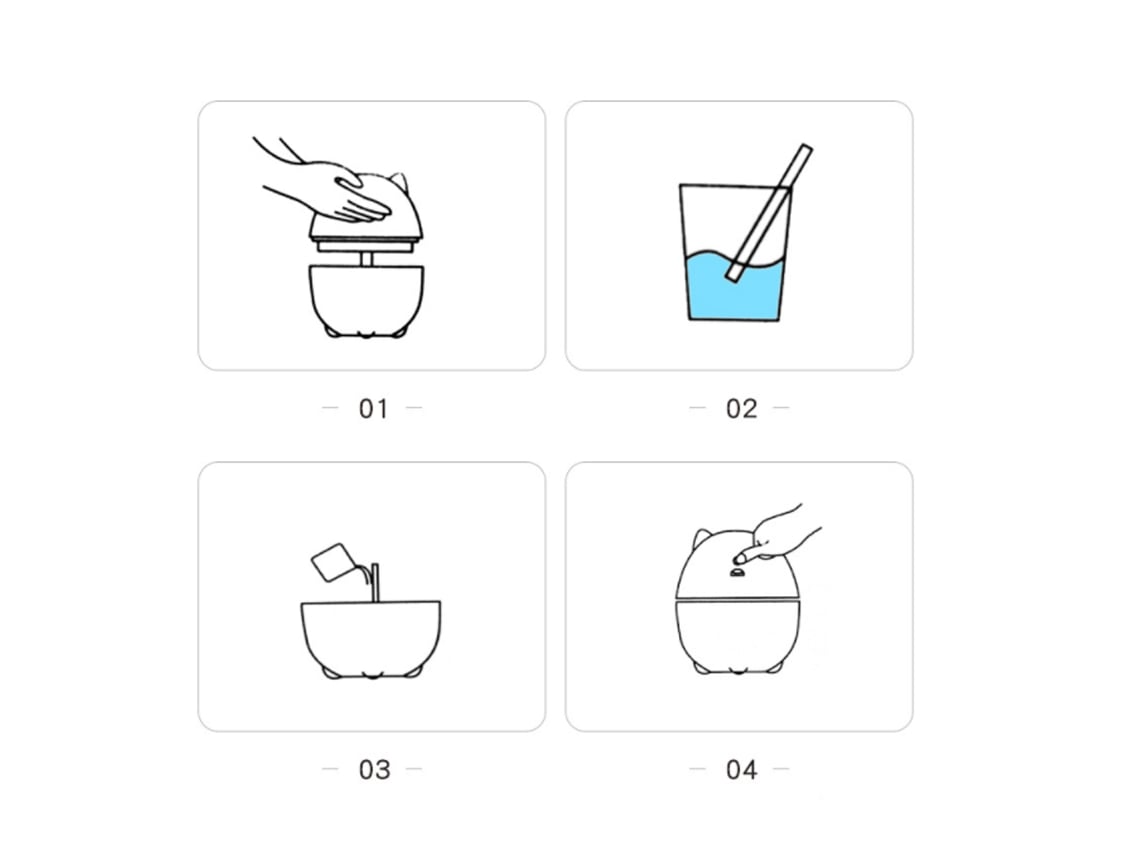 — 01 —

— 02 —

— 03 —

— 04 —