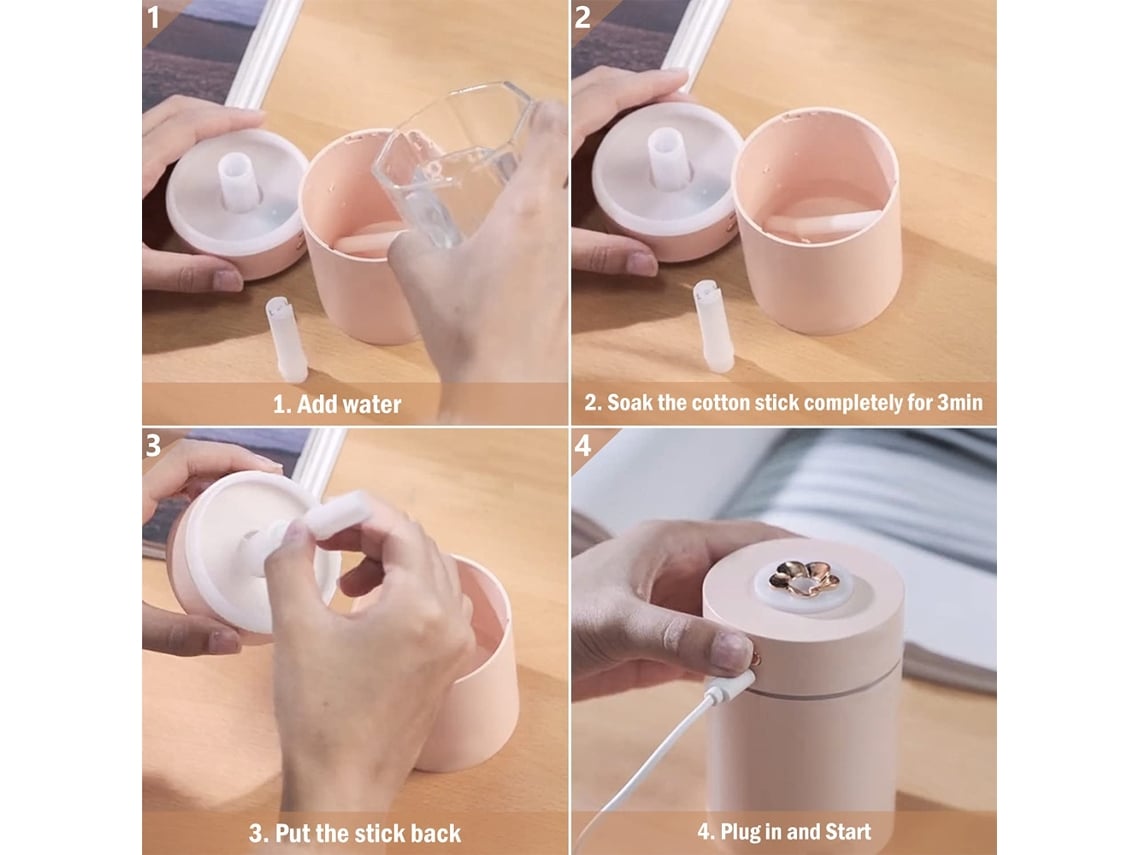 1

1. Add water

2

2. Soak the cotton stick completely for 3min

3

3. Put the stick back

4

4. Plug in and Start