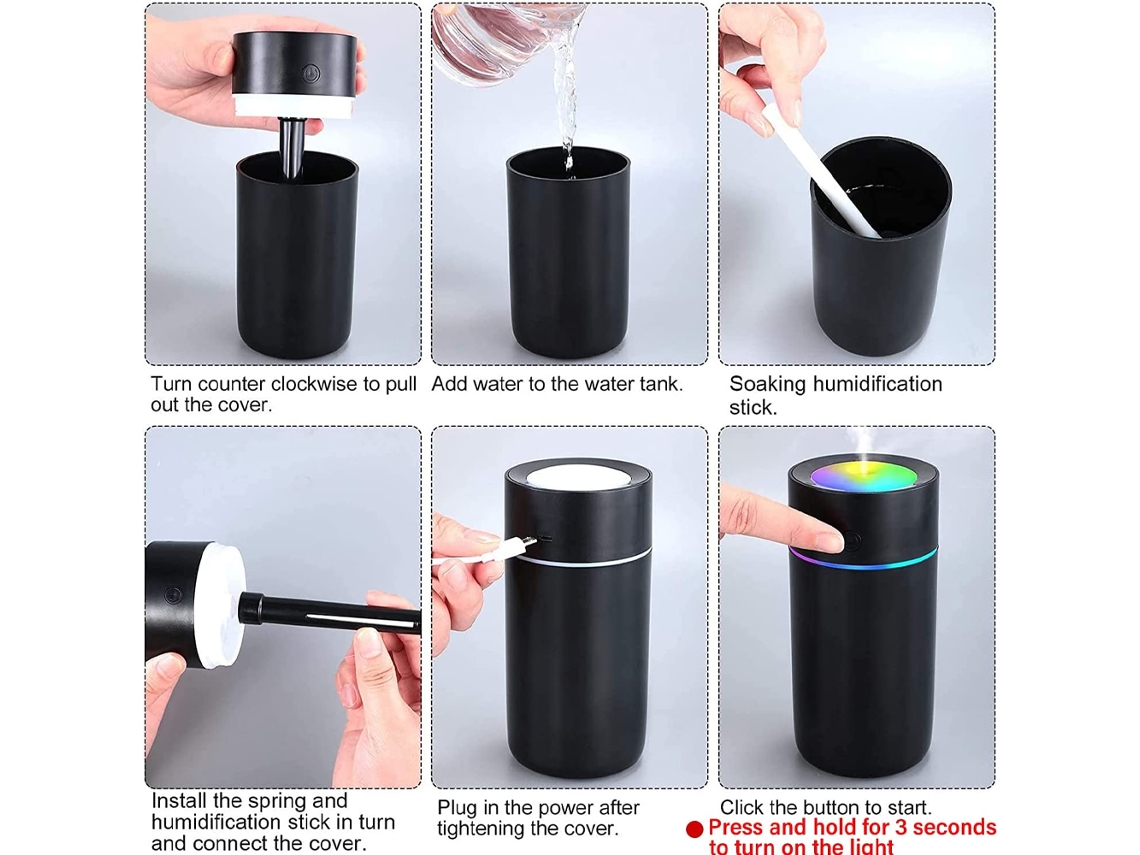 Turn counter clockwise to pull out the cover.

Add water to the water tank.

Soaking humidification stick.

Install the spring and humidification stick in turn and connect the cover.

Plug in the power after tightening the cover.

Click the button to start.

Press and hold for 3 seconds to turn on the light