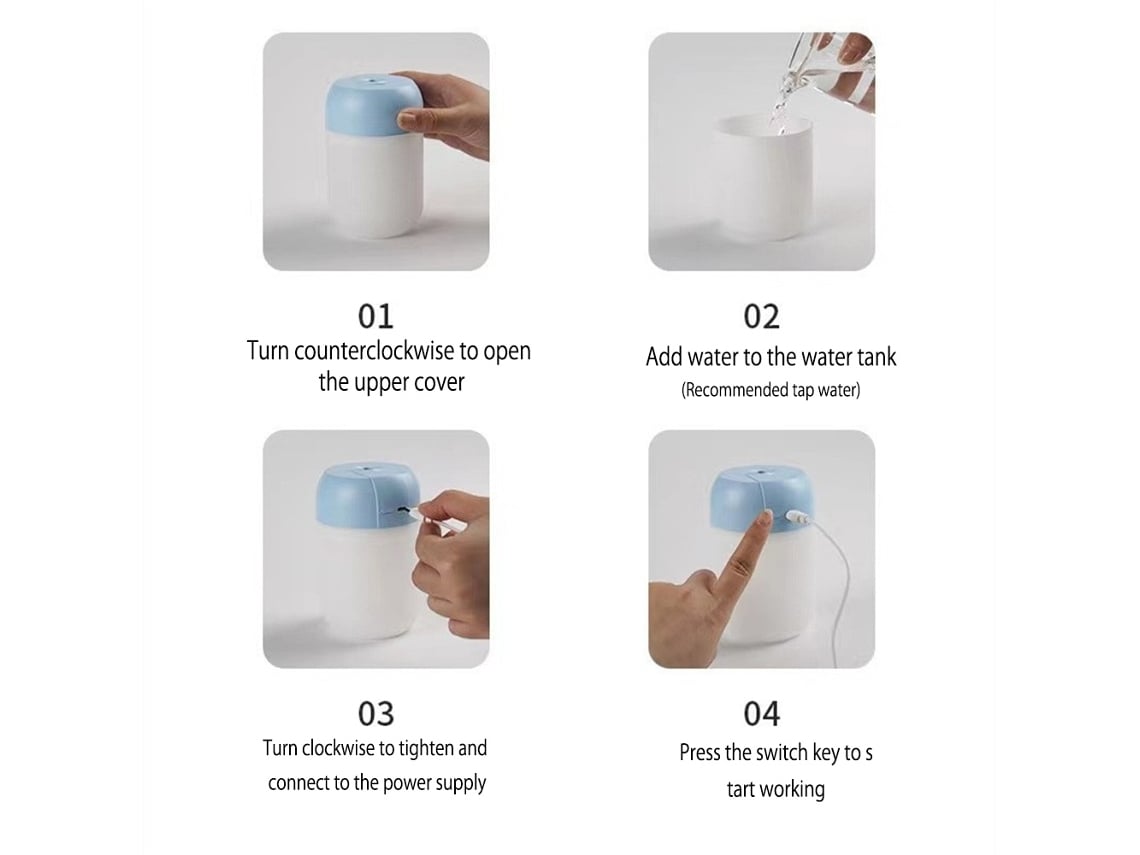 01
Turn counterclockwise to open the upper cover

02
Add water to the water tank
(Recommended tap water)

03
Turn clockwise to tighten and connect to the power supply

04
Press the switch key to s tart working