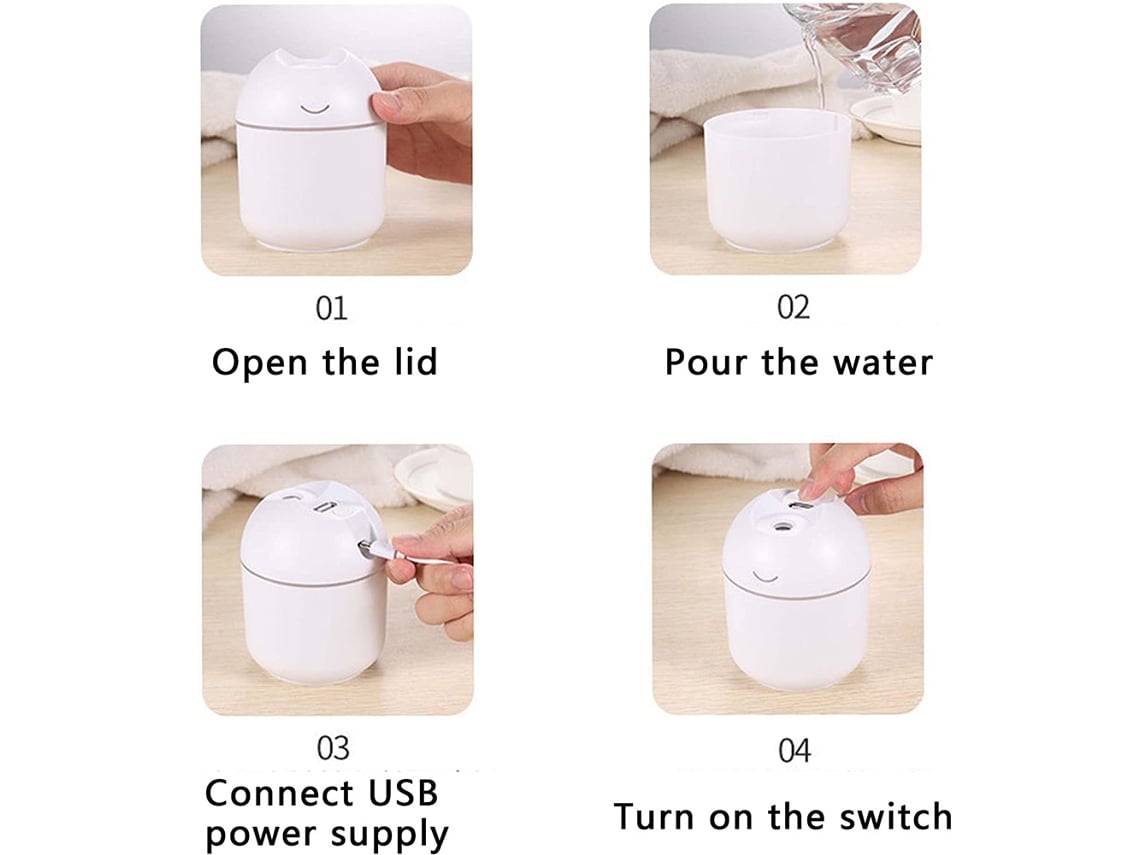 01

Open the lid

02

Pour the water

03

Connect USB power supply

04

Turn on the switch