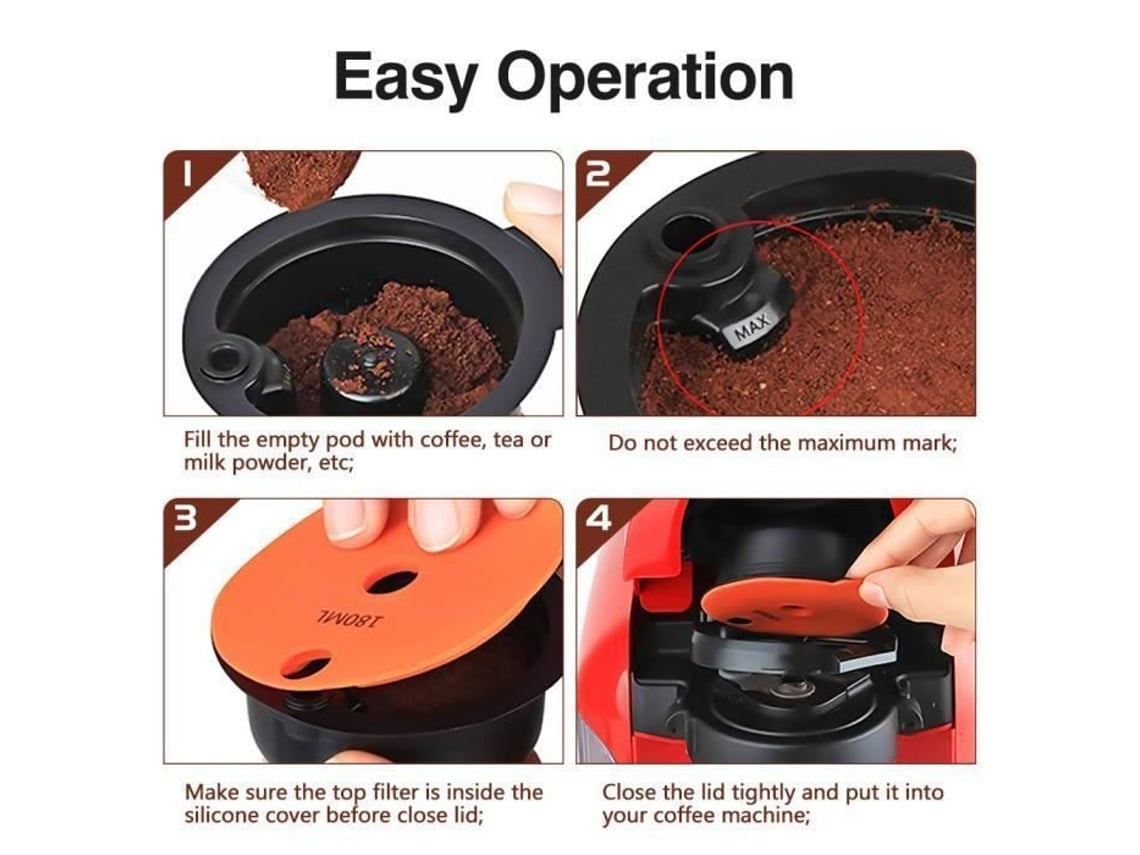 Easy Operation

1

Fill the empty pod with coffee, tea or milk powder, etc;

2

MAX

Do not exceed the maximum mark;

3

180ML

Make sure the top filter is inside the silicone cover before close lid;

4

Close the lid tightly and put it into your coffee machine;