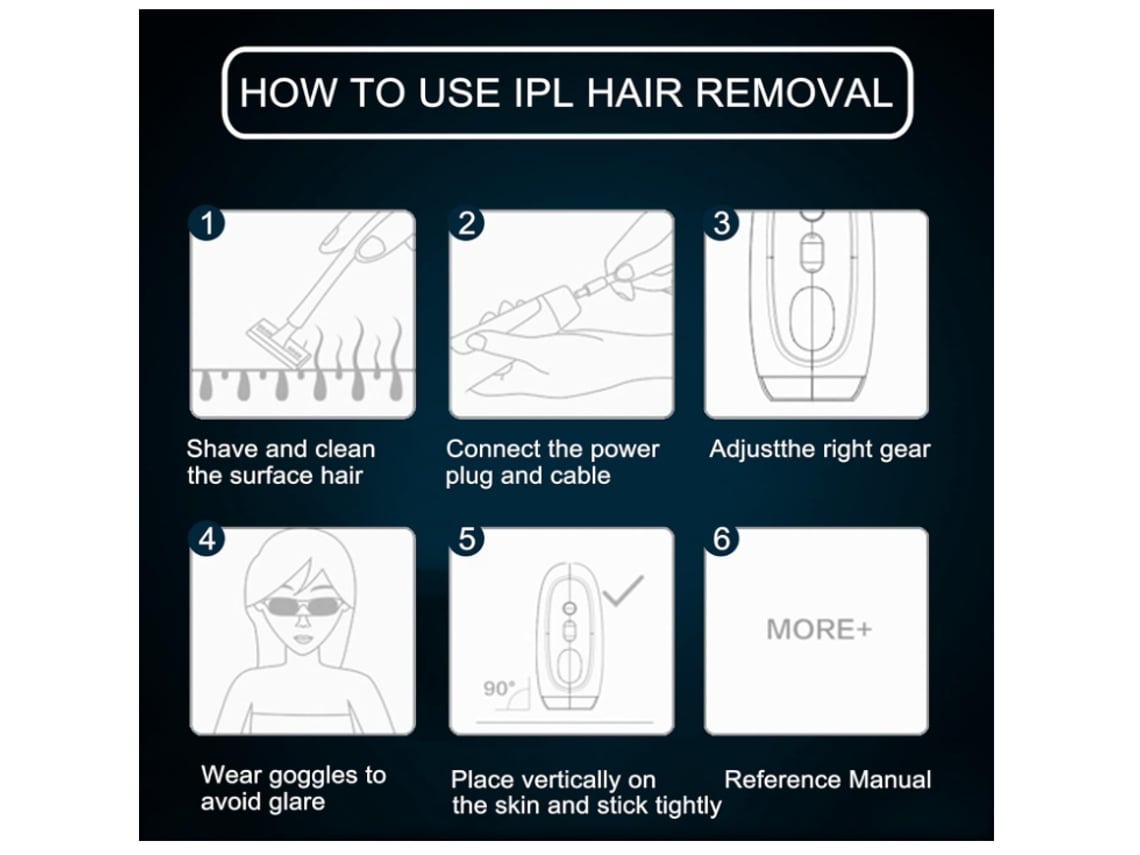 HOW TO USE IPL HAIR REMOVAL

1

Shave and clean the surface hair

2

Connect the power plug and cable

3

Adjustthe right gear

4

Wear goggles to avoid glare

5

90°

Place vertically on the skin and stick tightly

6

MORE+

Reference Manual