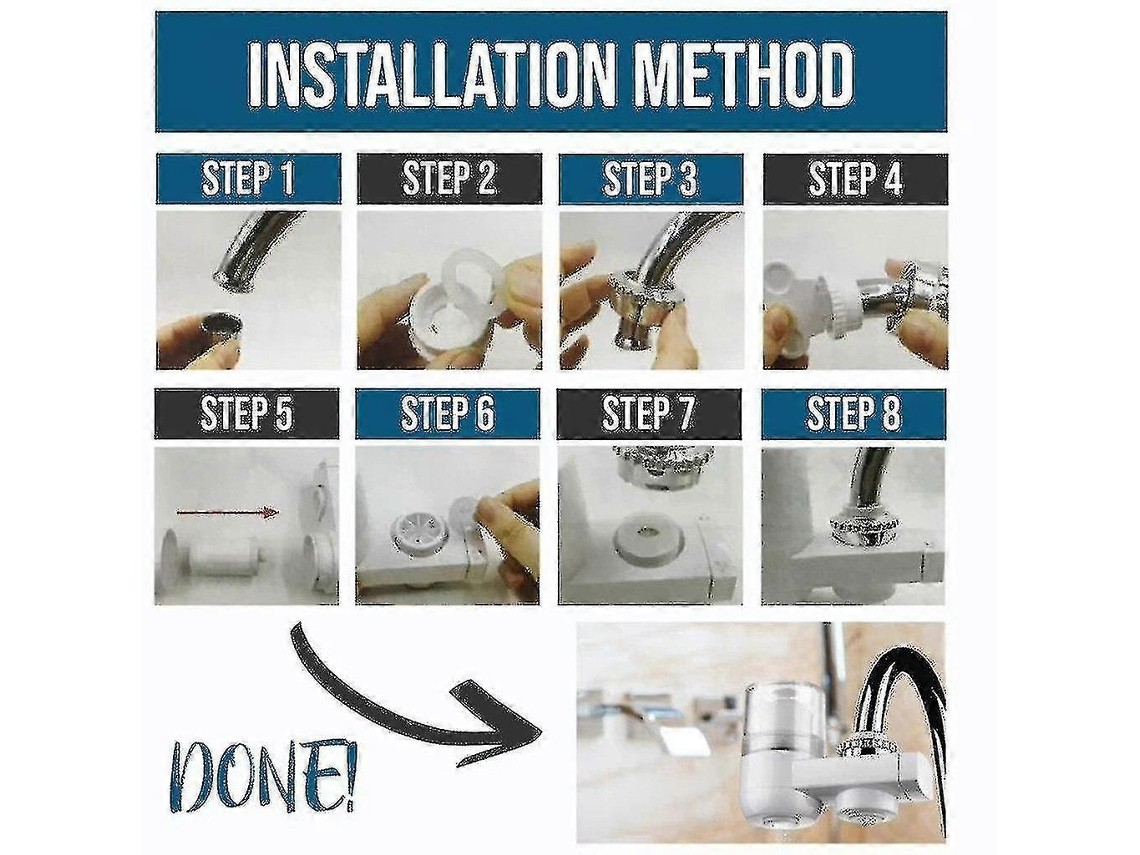 INSTALLATION METHOD

STEP 1

STEP 2

STEP 3

STEP 4

STEP 5

STEP 6

STEP 7

STEP 8

DONE!