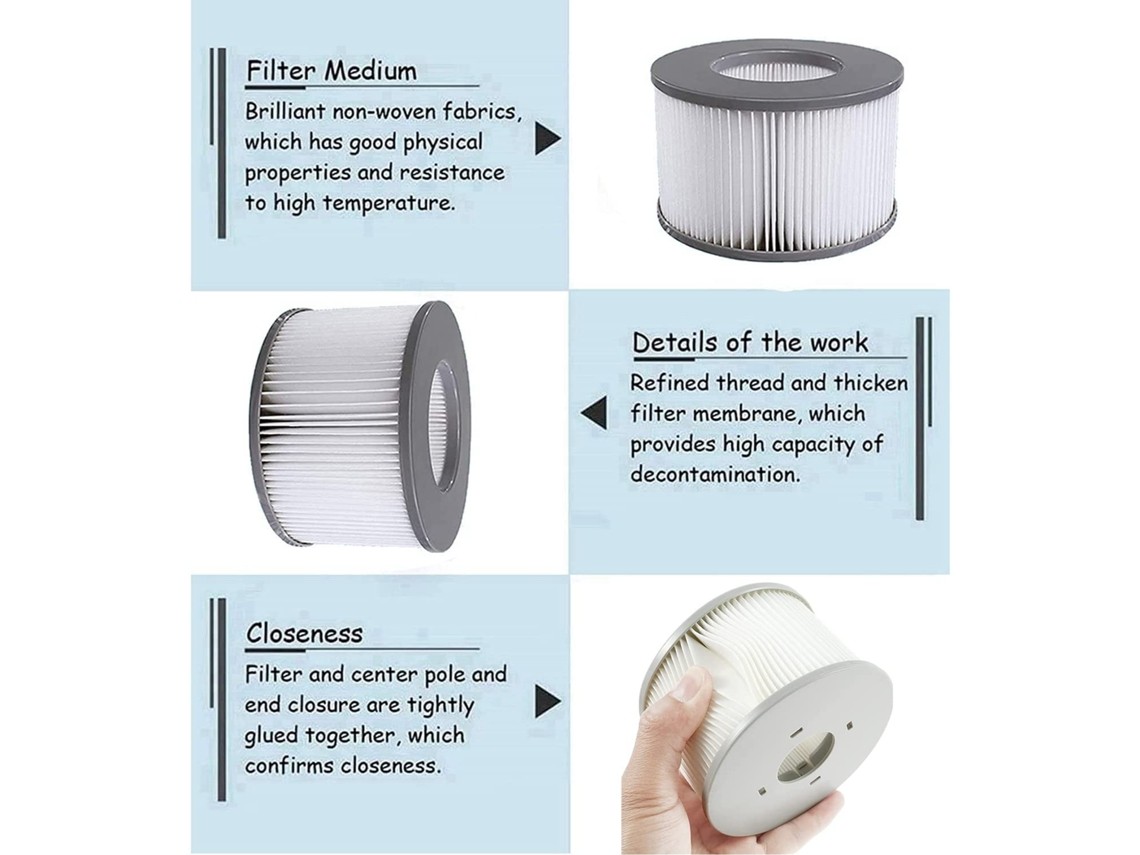 Filter Medium

Brilliant non-woven fabrics, which has good physical properties and resistance to high temperature.

Details of the work

Refined thread and thicken filter membrane, which provides high capacity of decontamination.

Closeness

Filter and center pole and end closure are tightly glued together, which confirms closeness.